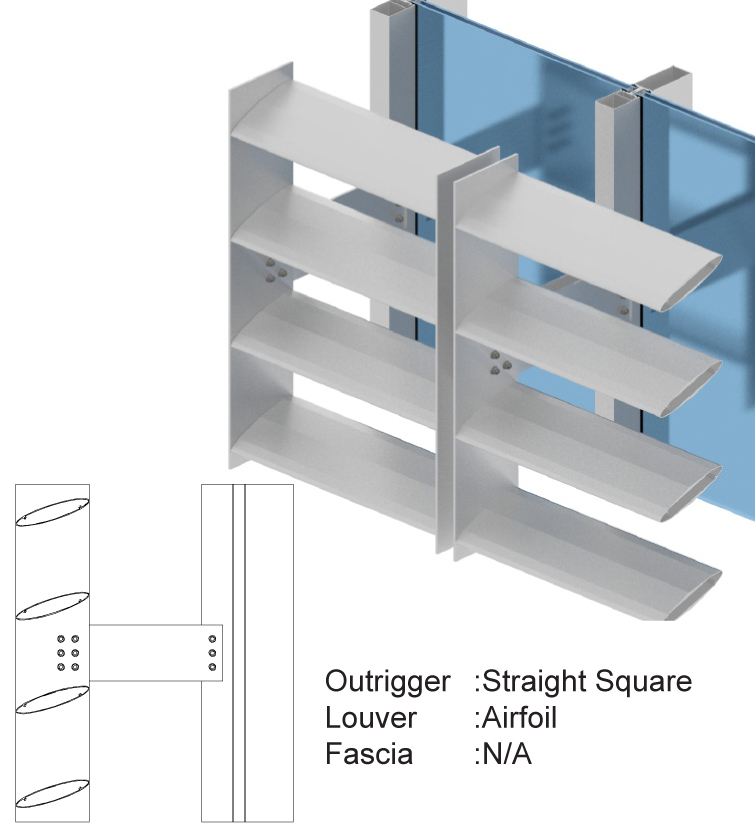 Outrigger :Straight Square
Louver :Airfoil
Fascia :N/A