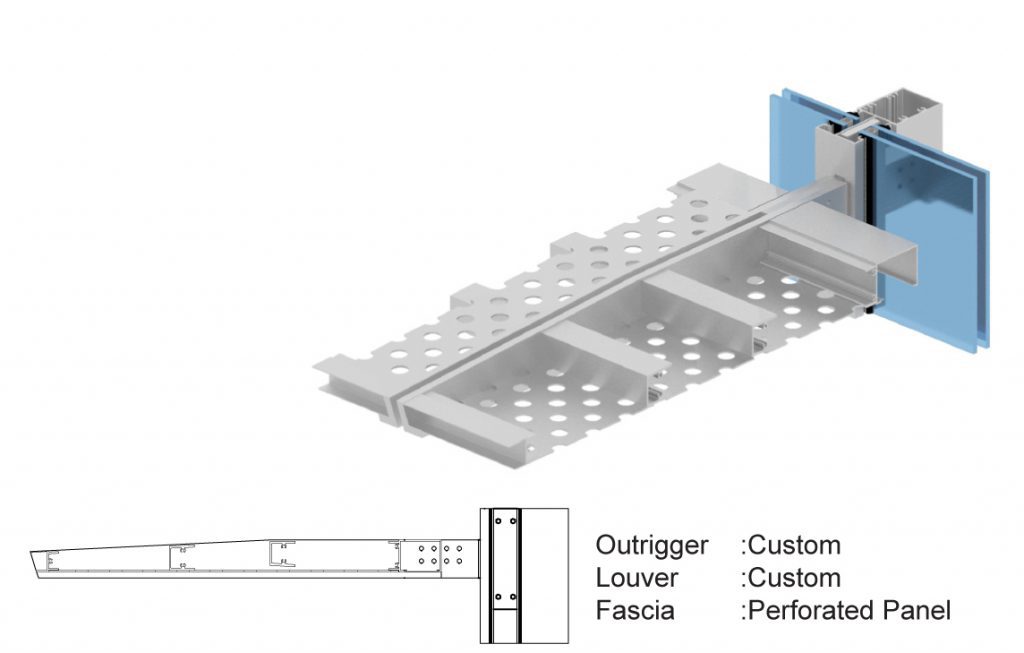 Outrigger :Custom
Louver :Custom
Fascia :Perforated Panel